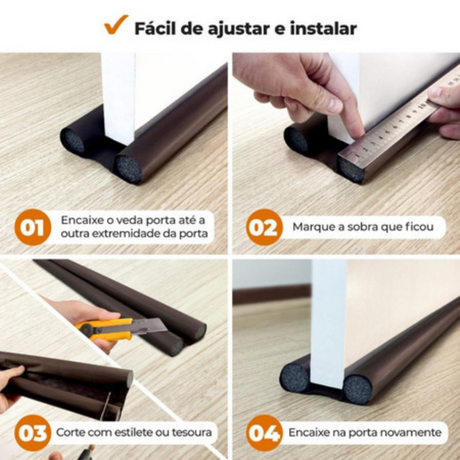 Fácil de ajustar e instalar

01 Encaixe o veda porta até a outra extremidade da porta

02 Marque a sobra que ficou

03 Corte com estilete ou tesoura

04 Encaixe na porta novamente